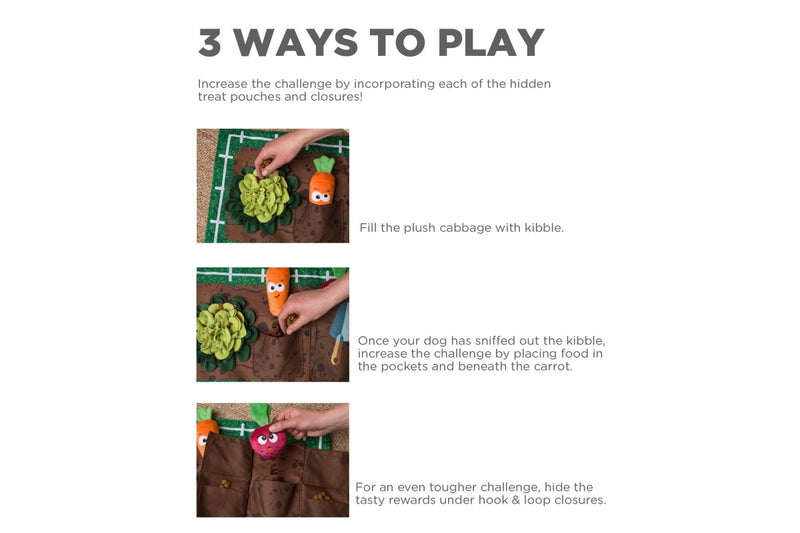 3 WAYS TO PLAY

Increase the challenge by incorporating each of the hidden treat pouches and closures!

Fill the plush cabbage with kibble.

Once your dog has sniffed out the kibble, increase the challenge by placing food in the pockets and beneath the carrot.

For an even tougher challenge, hide the tasty rewards under hook & loop closures.